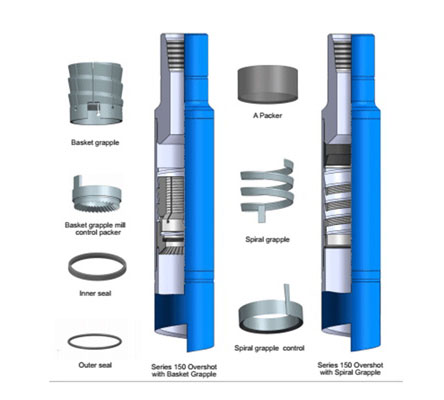 Basket grapple

Basket grapple mill control packer

Inner seal

Outer seal

Series 150 Overshot with Basket Grapple

A Packer

Spiral grapple

Spiral grapple control

Series 150 Overshot with Spiral Grapple